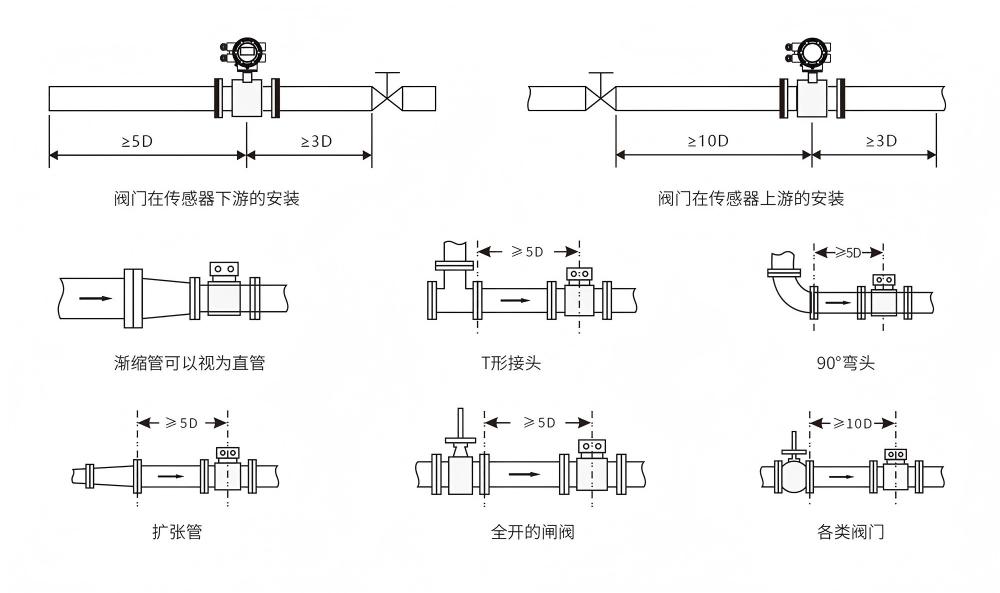 ≥5D
≥3D
阀门在传感器下游的安装

≥10D
≥3D
阀门在传感器上游的安装

渐缩管可以视为直管

≥5D
T形接头

≥5D
90°弯头

≥5D
扩张管

≥5D
全开的闸阀

≥10D
各类阀门